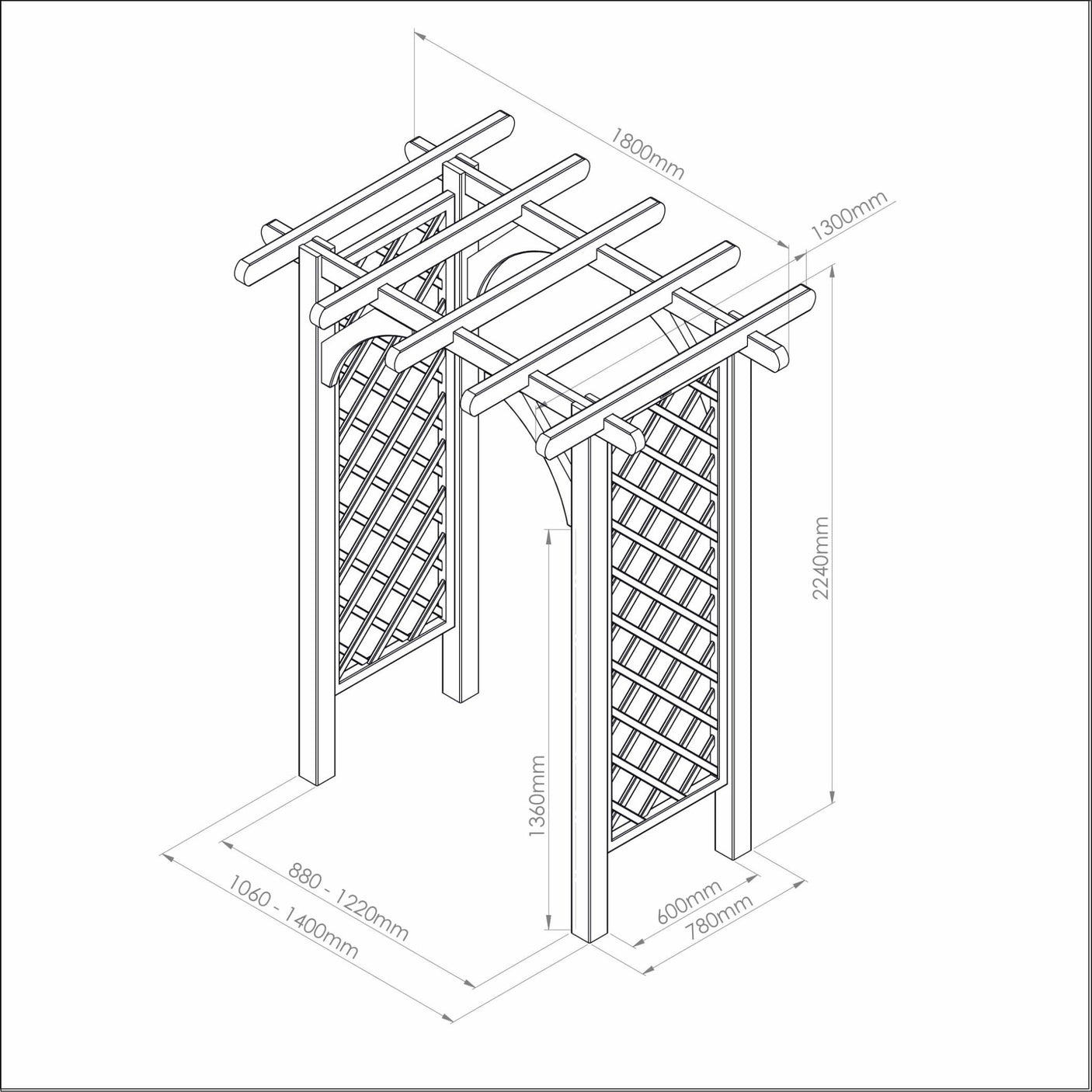 1800mm
1300mm
2240mm
1360mm
880 - 1220mm
1060 - 1400mm
600mm
780mm